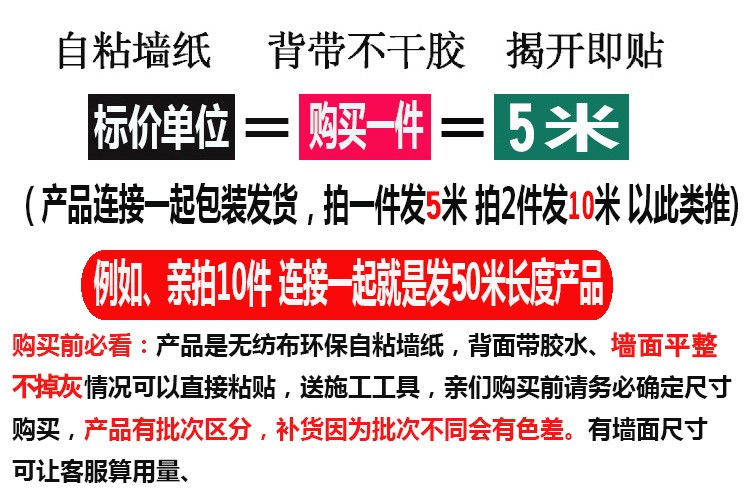 自粘墙纸 背带不干胶 揭开即贴

标价单位 = 购买一件 = 5米

(产品连接一起包装发货，拍一件发5米 拍2件发10米 以此类推)

例如、亲拍10件 连接一起就是发50米长度产品

购买前必看：产品是无纺布环保自粘墙纸，背面带胶水、墙面平整不掉灰情况可以直接粘贴，送施工工具，亲们购买前请务必确定尺寸购买，产品有批次区分，补货因为批次不同会有色差。有墙面尺寸可让客服算用量、