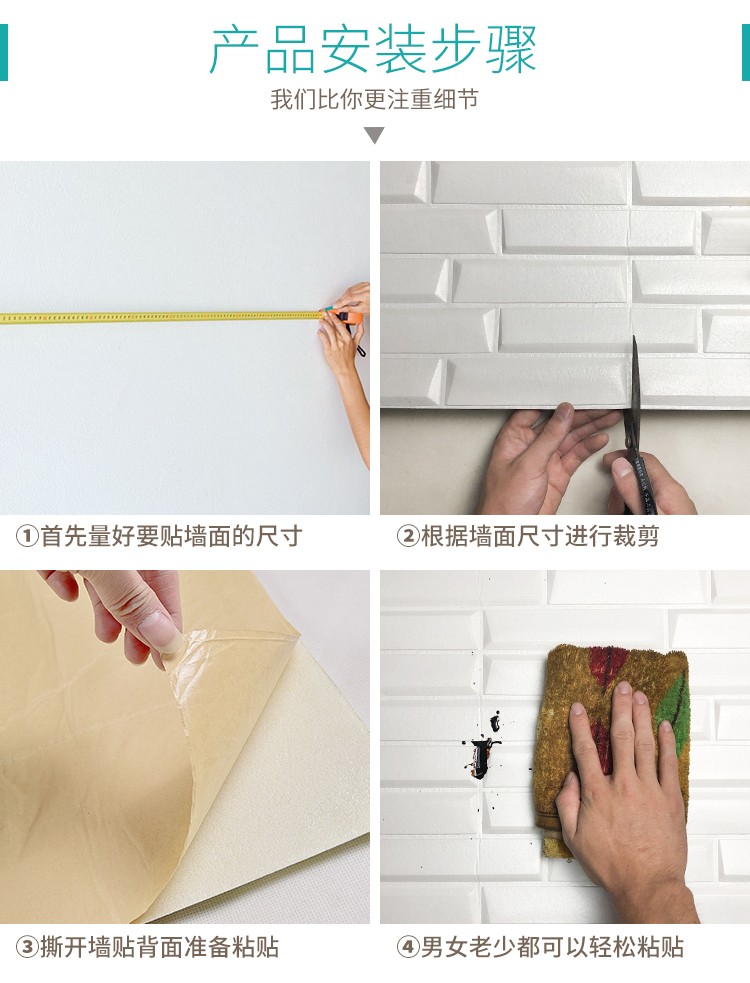 产品安装步骤

我们比你更注重细节

①首先量好要贴墙面的尺寸

②根据墙面尺寸进行裁剪

③撕开墙贴背面准备粘贴

④男女老少都可以轻松粘贴