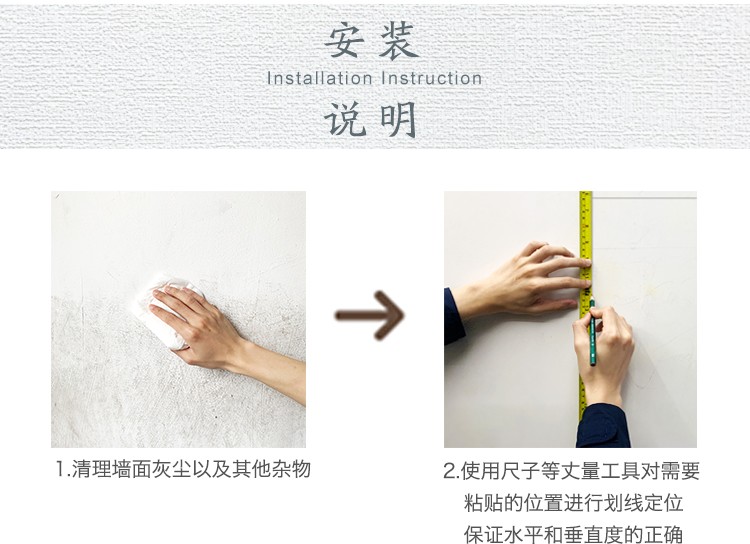 安装
Installation Instruction
说明

1.清理墙面灰尘以及其他杂物

2.使用尺子等丈量工具对需要粘贴的位置进行划线定位保证水平和垂直度的正确