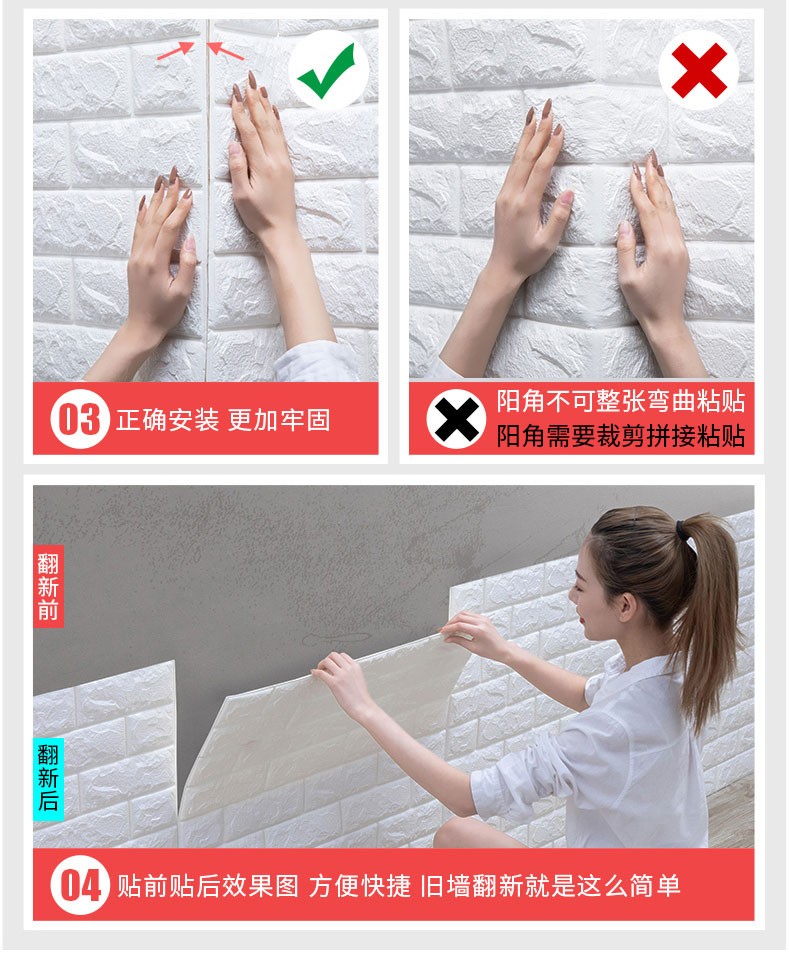 03 正确安装 更加牢固

阳角不可整张弯曲粘贴
阳角需要裁剪拼接粘贴

翻新前

翻新后

04 贴前贴后效果图 方便快捷 旧墙翻新就是这么简单