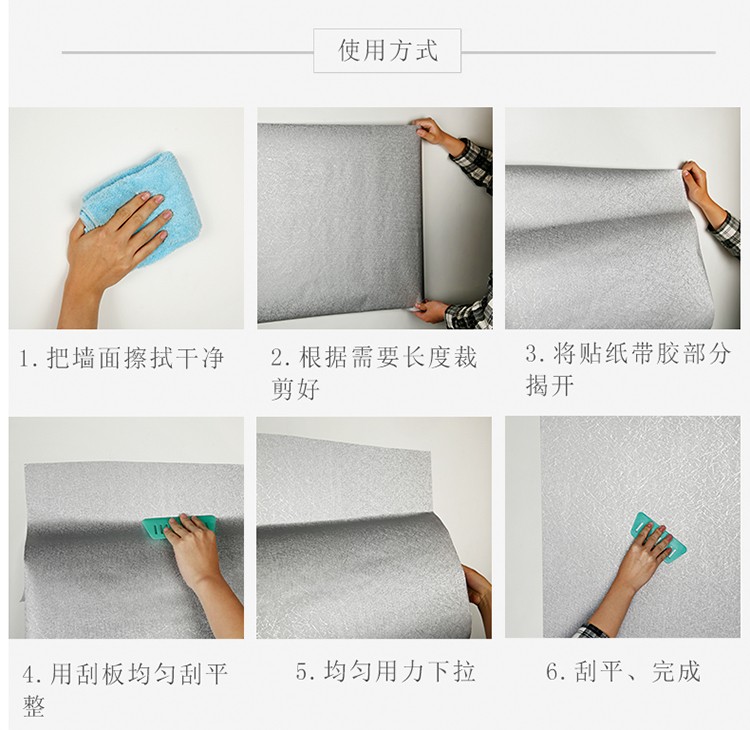 使用方式

1. 把墙面擦拭干净

2. 根据需要长度裁剪好

3. 将贴纸带胶部分揭开

4. 用刮板均匀刮平整

5. 均匀用力下拉

6. 刮平、完成