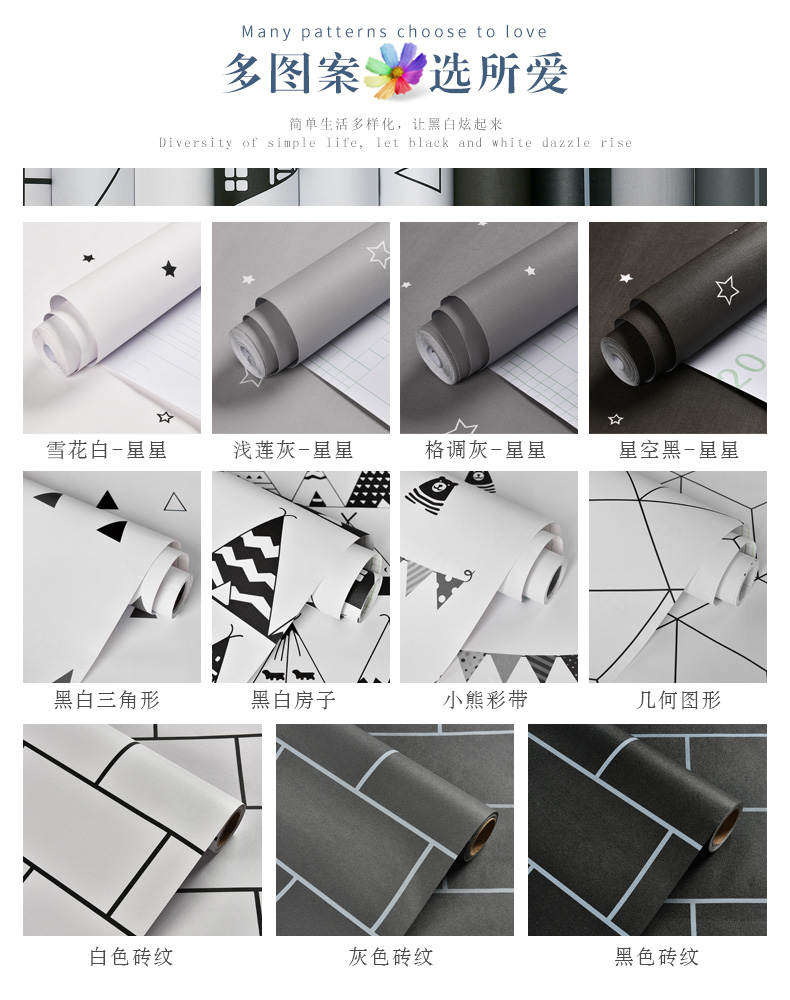 Many patterns choose to love
多图案选所爱
简单生活多样化，让黑白炫起来
Diversity of simple life, let black and white dazzle rise

20

雪花白-星星
浅莲灰-星星
格调灰-星星
星空黑-星星

黑白三角形
黑白房子
小熊彩带
几何图形

白色砖纹
灰色砖纹
黑色砖纹