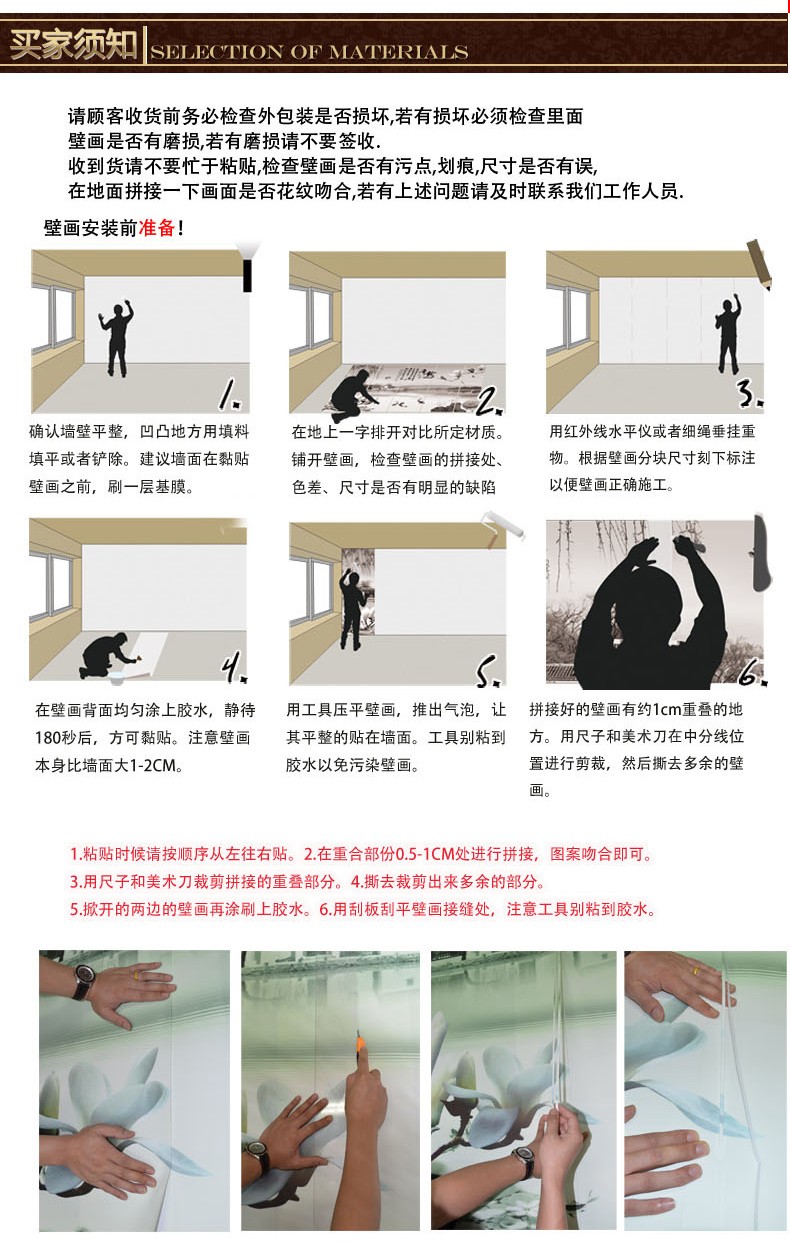 买家须知 SELECTION OF MATERIALS

请顾客收货前务必检查外包装是否损坏,若有损坏必须检查里面壁画是否有磨损,若有磨损请不要签收.
收到货请不要忙于粘贴,检查壁画是否有污点,划痕,尺寸是否有误,在地面拼接一下画面是否花纹吻合,若有上述问题请及时联系我们工作人员.

壁画安装前准备!

1.

确认墙壁平整，凹凸地方用填料填平或者铲除。建议墙面在黏贴壁画之前，刷一层基膜。

2.

在地上一字排开对比所定材质。铺开壁画，检查壁画的拼接处、色差、尺寸是否有明显的缺陷

3.

用红外线水平仪或者细绳垂挂重物。根据壁画分块尺寸刻下标注以便壁画正确施工。

4.

在壁画背面均匀涂上胶水，静待180秒后，方可黏贴。注意壁画本身比墙面大1-2CM。

5.

用工具压平壁画，推出气泡，让其平整的贴在墙面。工具别粘到胶水以免污染壁画。

6.

拼接好的壁画有约1cm重叠的地方。用尺子和美术刀在中分线位置进行剪裁，然后撕去多余的壁画。

1.粘贴时候请按顺序从左往右贴。2.在重合部份0.5-1CM处进行拼接，图案吻合即可。
3.用尺子和美术刀裁剪拼接的重叠部分。4.撕去裁剪出来多余的部分。
5.掀开的两边的壁画再涂刷上胶水。6.用刮板刮平壁画接缝处，注意工具别粘到胶水。