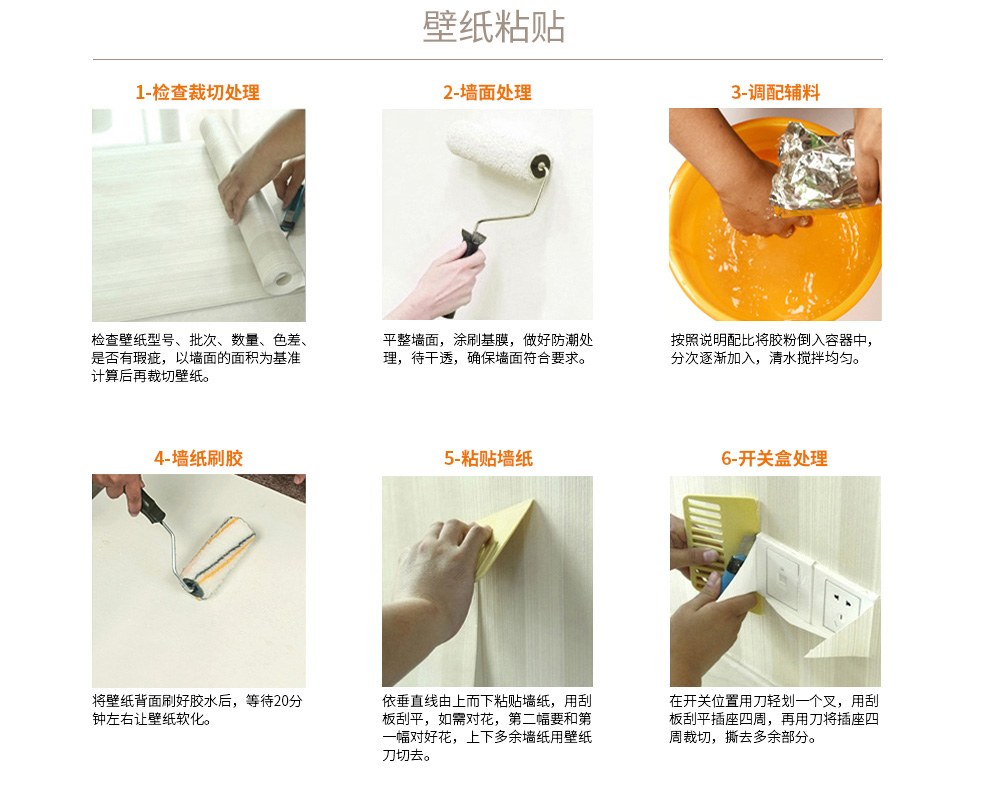 壁纸粘贴

1-检查裁切处理

检查壁纸型号、批次、数量、色差、是否有瑕疵，以墙面的面积为基准计算后再裁切壁纸。

2-墙面处理

平整墙面，涂刷基膜，做好防潮处理，待干透，确保墙面符合要求。

3-调配辅料

按照说明配比将胶粉倒入容器中，分次逐渐加入，清水搅拌均匀。

4-墙纸刷胶

将壁纸背面刷好胶水后，等待20分钟左右让壁纸软化。

5-粘贴墙纸

依垂直线由上而下粘贴墙纸，用刮板刮平，如需对花，第二幅要和第一幅对好花，上下多余墙纸用壁纸刀切去。

6-开关盒处理

在开关位置用刀轻划一个叉，用刮板刮平插座四周，再用刀将插座四周裁切，撕去多余部分。