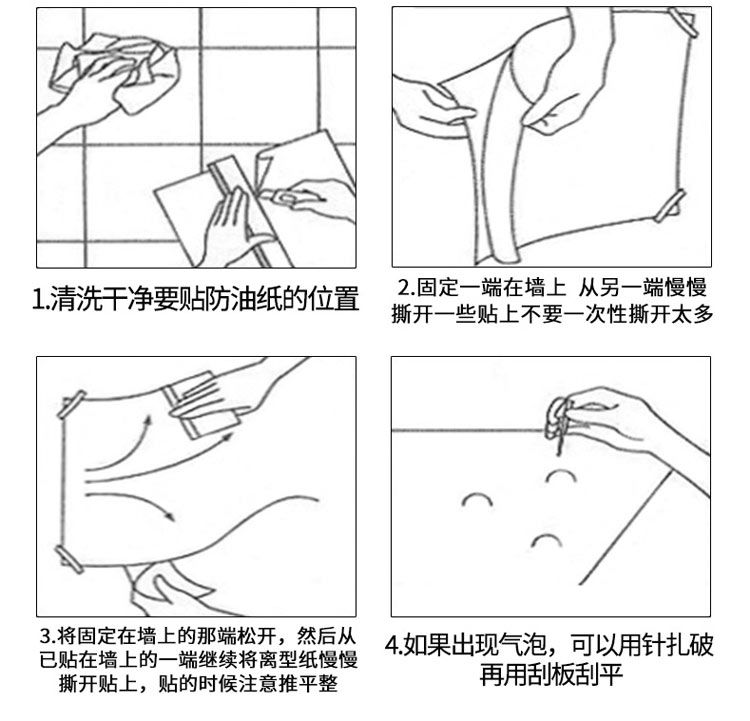 1.清洗干净要贴防油纸的位置

2.固定一端在墙上 从另一端慢慢撕开一些贴上不要一次性撕开太多

3.将固定在墙上的那端松开，然后从已贴在墙上的一端继续将离型纸慢慢撕开贴上，贴的时候注意推平整

4.如果出现气泡，可以用针扎破再用刮板刮平