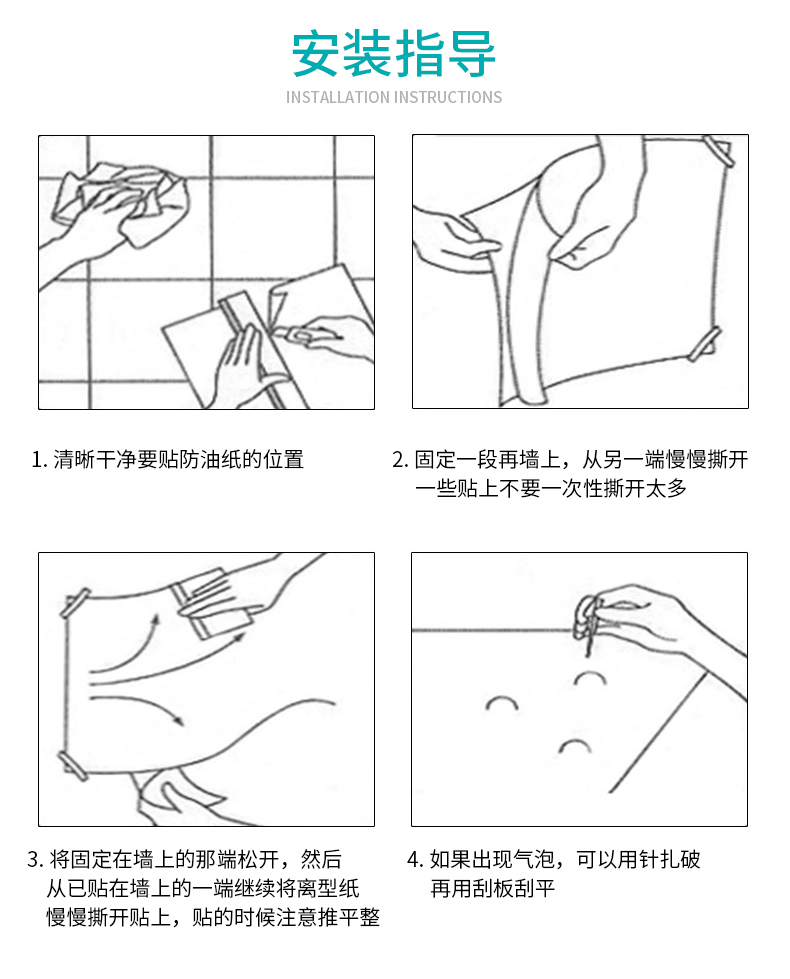 安装指导

INSTALLATION INSTRUCTIONS

1. 清晰干净要贴防油纸的位置

2. 固定一段再墙上，从另一端慢慢撕开一些贴上不要一次性撕开太多

3. 将固定在墙上的那端松开，然后从已贴在墙上的一端继续将离型纸慢慢撕开贴上，贴的时候注意推平整

4. 如果出现气泡，可以用针扎破再用刮板刮平