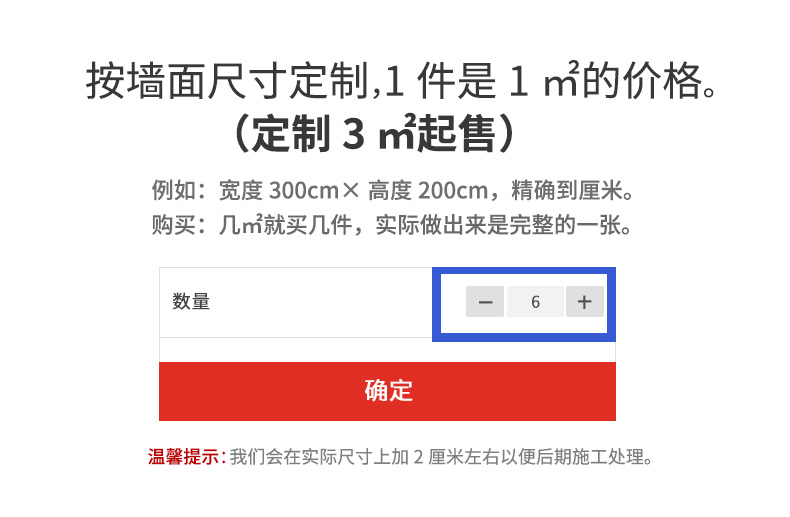 按墙面尺寸定制,1 件是 1 ㎡的价格。
（定制 3 ㎡起售）

例如：宽度 300cm× 高度 200cm，精确到厘米。
购买：几㎡就买几件，实际做出来是完整的一张。

数量 − 6 +

确定

温馨提示：我们会在实际尺寸上加 2 厘米左右以便后期施工处理。