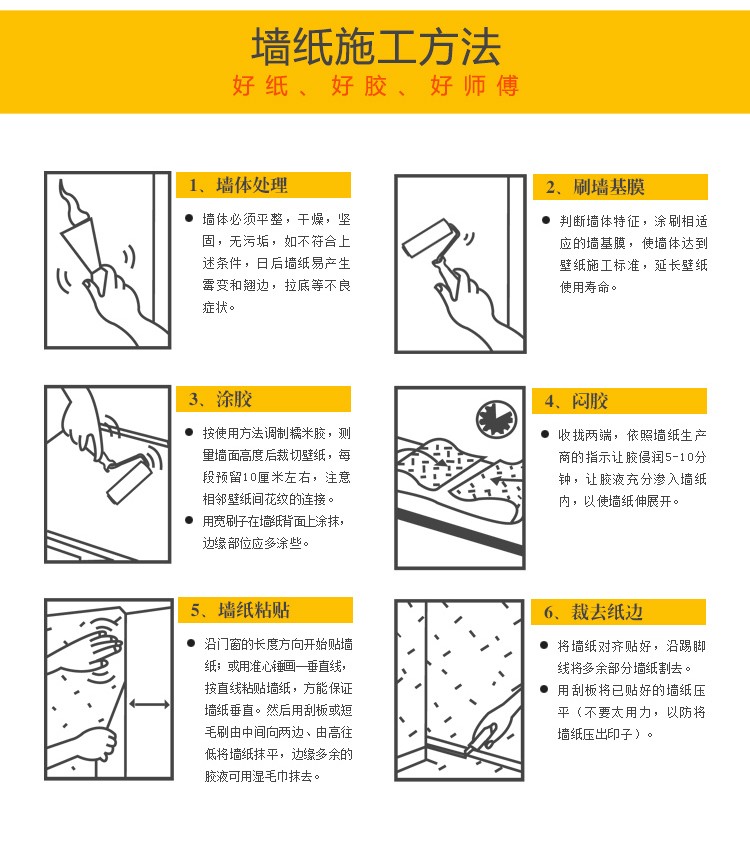 墙纸施工方法
好纸、好胶、好师傅

1、墙体处理
● 墙体必须平整，干燥，坚固，无污垢，如不符合上述条件，日后墙纸易产生霉变和翘边，拉底等不良症状。

2、刷墙基膜
● 判断墙体特征，涂刷相适应的墙基膜，使墙体达到壁纸施工标准，延长壁纸使用寿命。

3、涂胶
● 按使用方法调制糯米胶，测量墙面高度后裁切壁纸，每段预留10厘米左右，注意相邻壁纸间花纹的连接。
● 用宽刷子在墙纸背面上涂抹，边缘部位应多涂些。

4、闷胶
● 收拢两端，依照墙纸生产商的指示让胶侵润5-10分钟，让胶液充分渗入墙纸内，以使墙纸伸展开。

5、墙纸粘贴
● 沿门窗的长度方向开始贴墙纸；或用准心锤画一垂直线，按直线粘贴墙纸，方能保证墙纸垂直。然后用刮板或短毛刷由中间向两边、由高往低将墙纸抹平，边缘多余的胶液可用湿毛巾抹去。

6、裁去纸边
● 将墙纸对齐贴好，沿踢脚线将多余部分墙纸割去。
● 用刮板将已贴好的墙纸压平（不要太用力，以防将墙纸压出印子）。