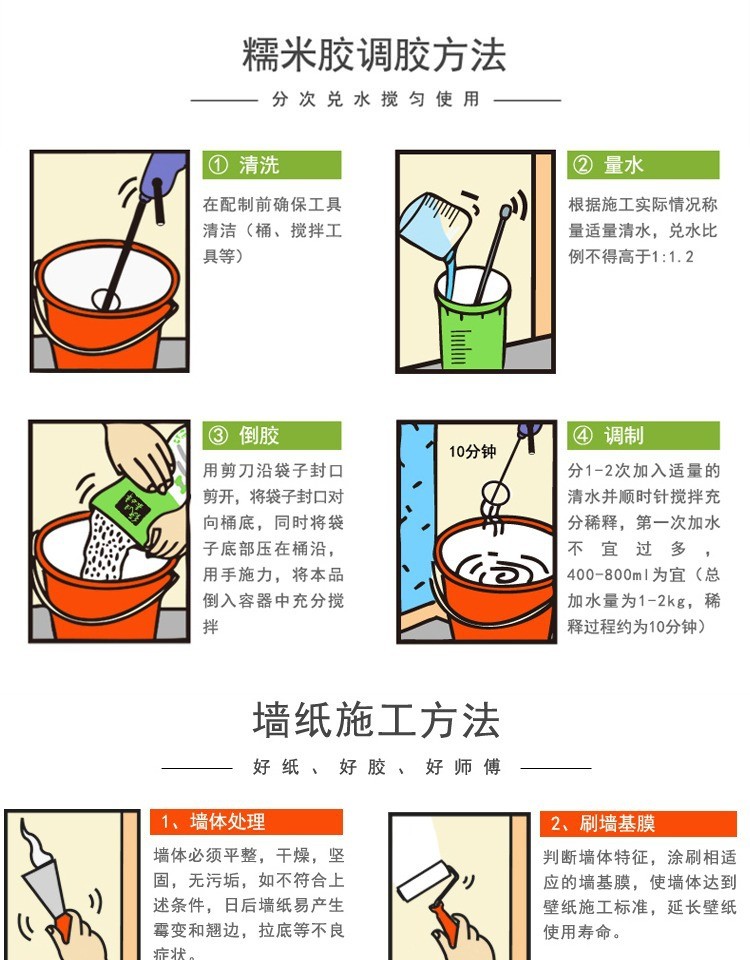 糯米胶调胶方法

分次兑水搅匀使用

① 清洗

在配制前确保工具清洁（桶、搅拌工具等）

② 量水

根据施工实际情况称量适量清水，兑水比例不得高于1:1.2

③ 倒胶

用剪刀沿袋子封口剪开，将袋子封口对向桶底，同时将袋子底部压在桶沿，用手施力，将本品倒入容器中充分搅拌

10分钟

④ 调制

分1-2次加入适量的清水并顺时针搅拌充分稀释，第一次加水不宜过多，400-800ml为宜（总加水量为1-2kg，稀释过程约为10分钟）

墙纸施工方法

好纸、好胶、好师傅

1、墙体处理

墙体必须平整，干燥，坚固，无污垢，如不符合上述条件，日后墙纸易产生霉变和翘边，拉底等不良症状。

2、刷墙基膜

判断墙体特征，涂刷相适应的墙基膜，使墙体达到壁纸施工标准，延长壁纸使用寿命。