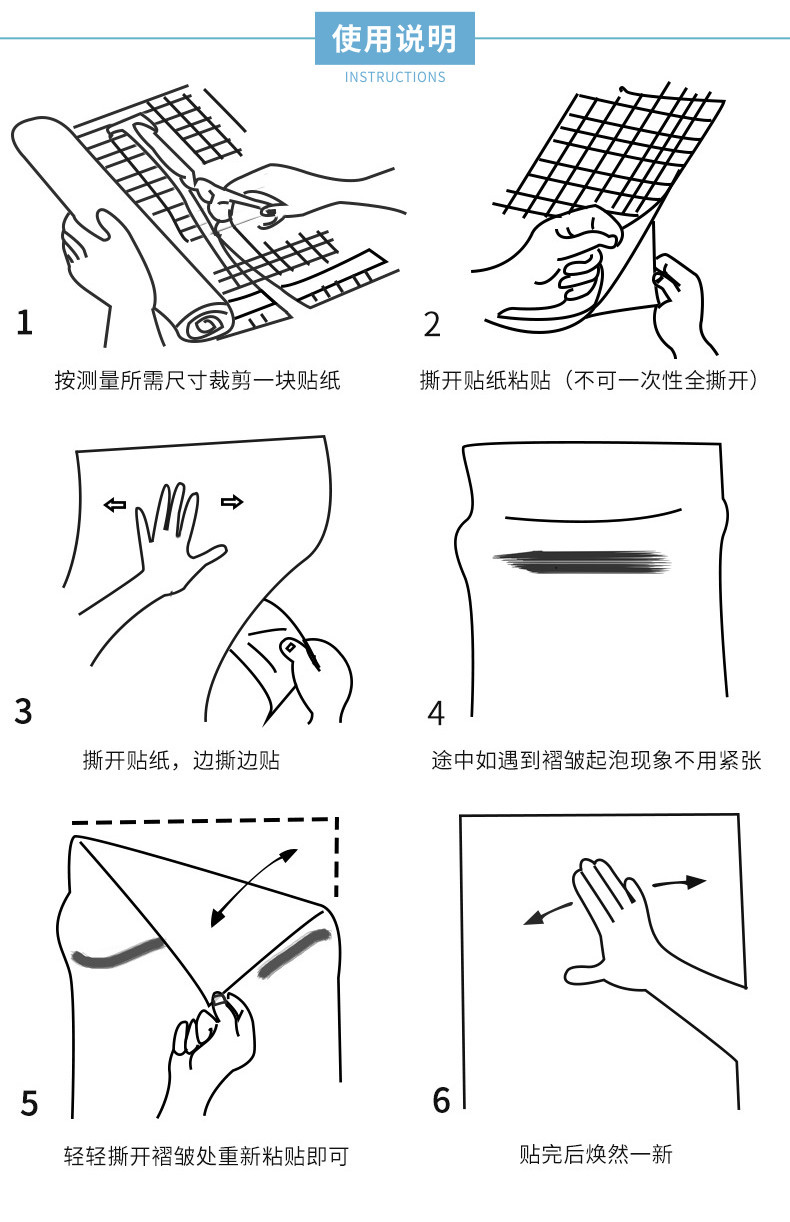 使用说明
INSTRUCTIONS

1
按测量所需尺寸裁剪一块贴纸

2
撕开贴纸粘贴（不可一次性全撕开）

3
撕开贴纸，边撕边贴

4
途中如遇到褶皱起泡现象不用紧张

5
轻轻撕开褶皱处重新粘贴即可

6
贴完后焕然一新