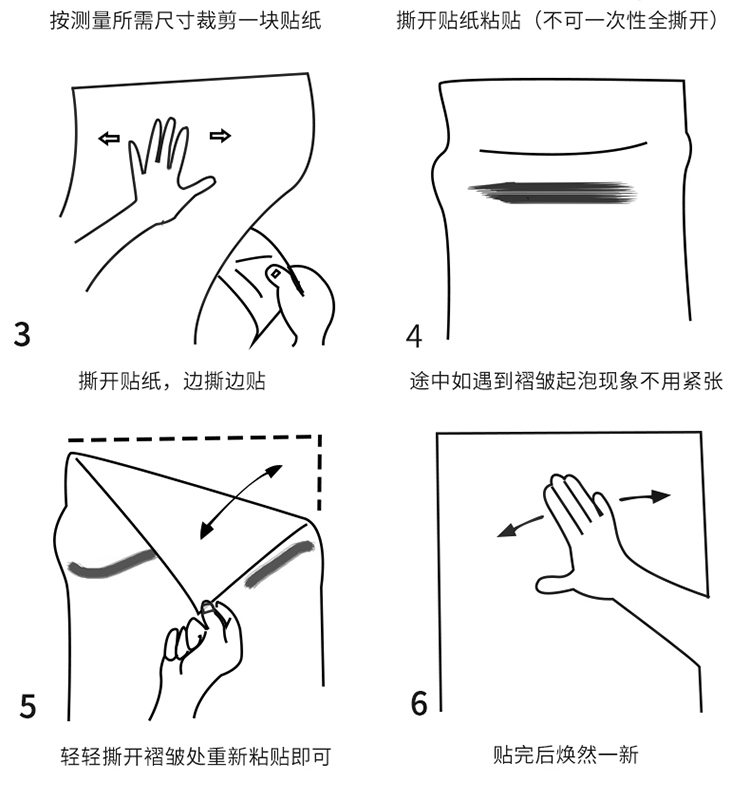 按测量所需尺寸裁剪一块贴纸

撕开贴纸粘贴（不可一次性全撕开）

3

撕开贴纸，边撕边贴

4

途中如遇到褶皱起泡现象不用紧张

5

轻轻撕开褶皱处重新粘贴即可

6

贴完后焕然一新